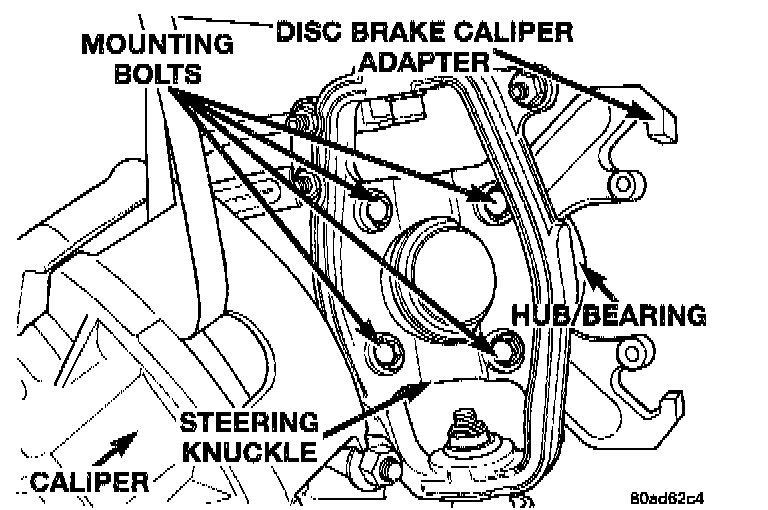 MOUNTING BOLTS

DISC BRAKE CALIPER ADAPTER

HUB/BEARING

STEERING KNUCKLE

CALIPER

80ad82c4