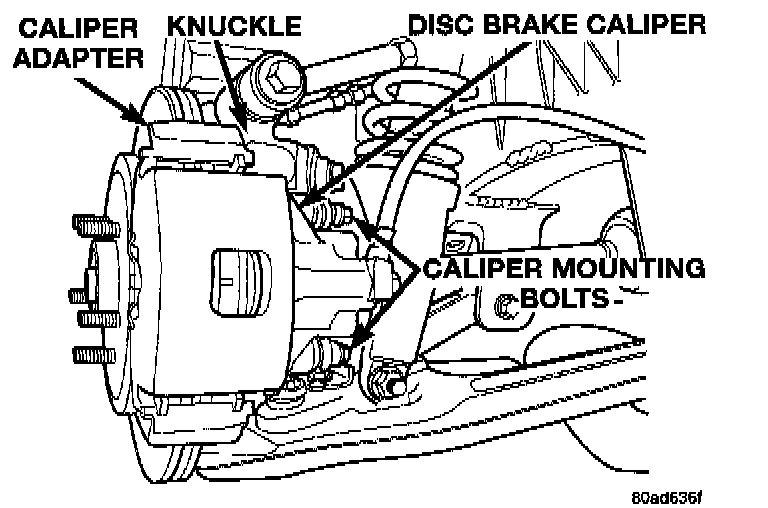 CALIPER ADAPTER

KNUCKLE

DISC BRAKE CALIPER

CALIPER MOUNTING BOLTS

80ad636f