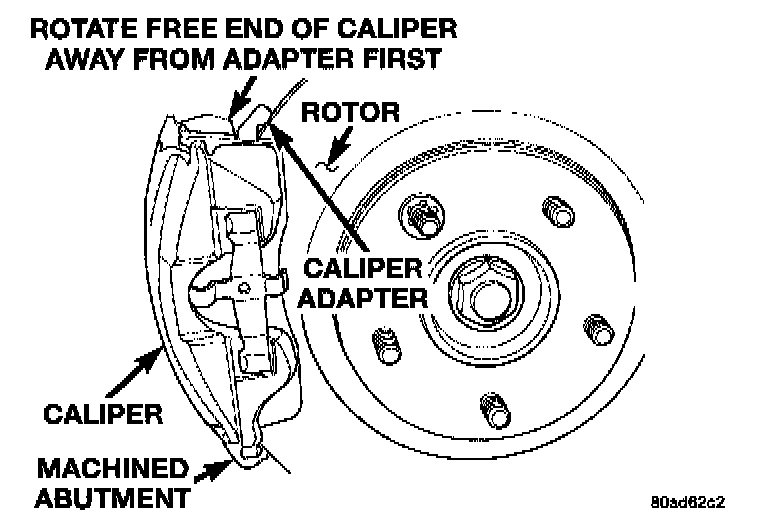 ROTATE FREE END OF CALIPER AWAY FROM ADAPTER FIRST

ROTOR

CALIPER ADAPTER

CALIPER

MACHINED ABUTMENT

80ad62c2