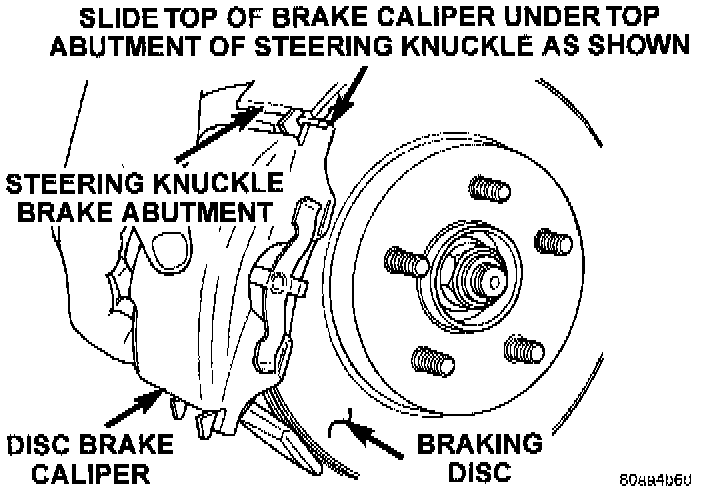 SLIDE TOP OF BRAKE CALIPER UNDER TOP ABUTMENT OF STEERING KNUCKLE AS SHOWN

STEERING KNUCKLE BRAKE ABUTMENT

DISC BRAKE CALIPER

BRAKING DISC

80aa4b60