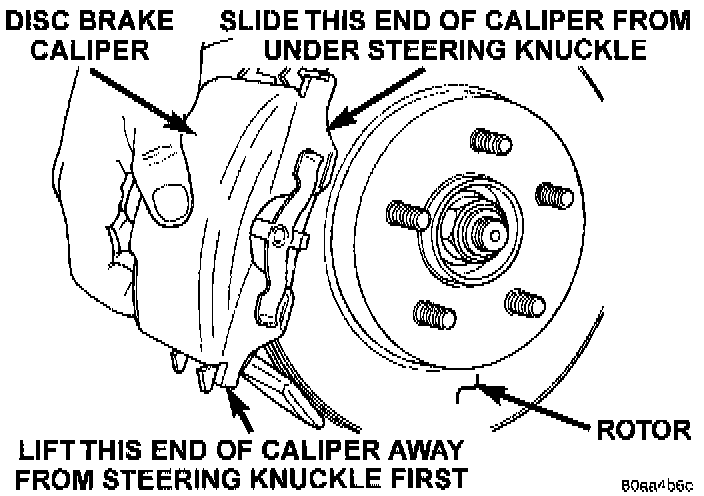 DISC BRAKE CALIPER

SLIDE THIS END OF CALIPER FROM UNDER STEERING KNUCKLE

ROTOR

LIFT THIS END OF CALIPER AWAY FROM STEERING KNUCKLE FIRST

80aa4b6c