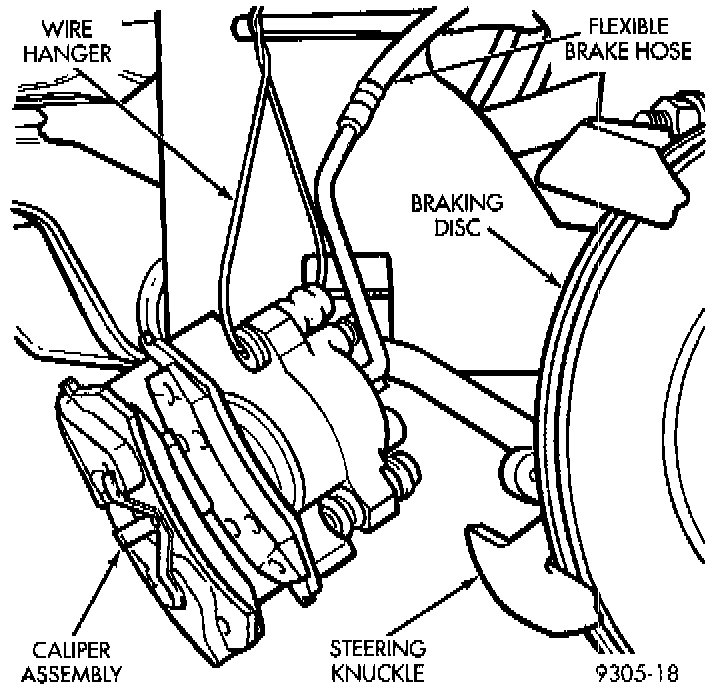 WIRE HANGER

FLEXIBLE BRAKE HOSE

BRAKING DISC

CALIPER ASSEMBLY

STEERING KNUCKLE

9305-18