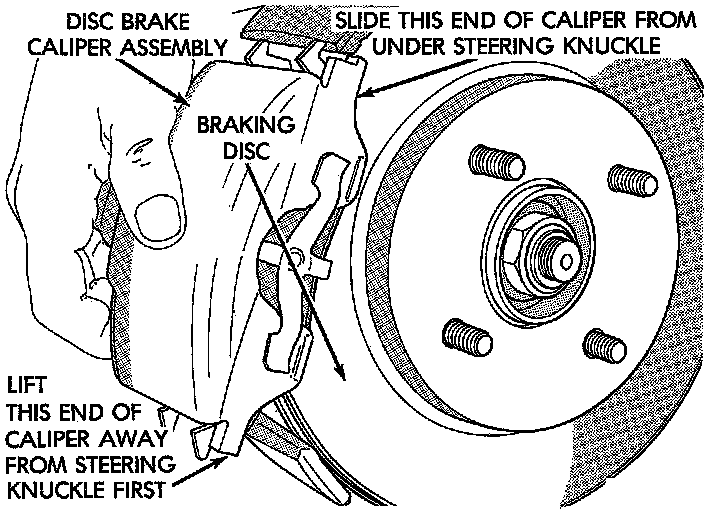 DISC BRAKE CALIPER ASSEMBLY

SLIDE THIS END OF CALIPER FROM UNDER STEERING KNUCKLE

BRAKING DISC

LIFT THIS END OF CALIPER AWAY FROM STEERING KNUCKLE FIRST