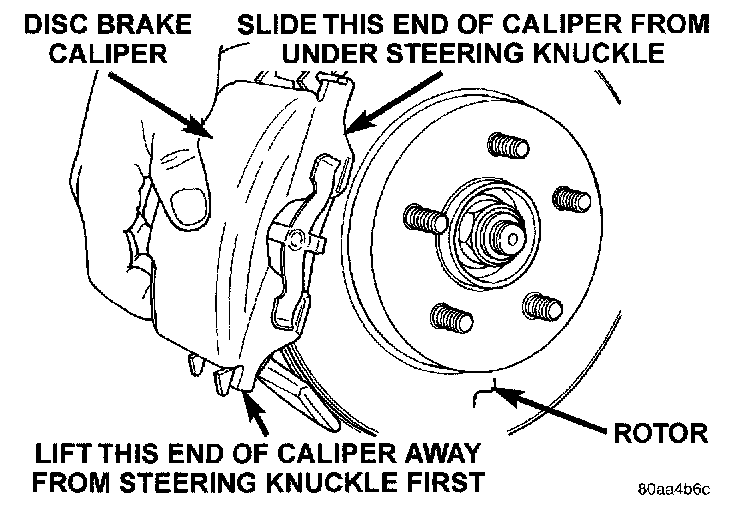 DISC BRAKE CALIPER

SLIDE THIS END OF CALIPER FROM UNDER STEERING KNUCKLE

ROTOR

LIFT THIS END OF CALIPER AWAY FROM STEERING KNUCKLE FIRST

80aa4b6c