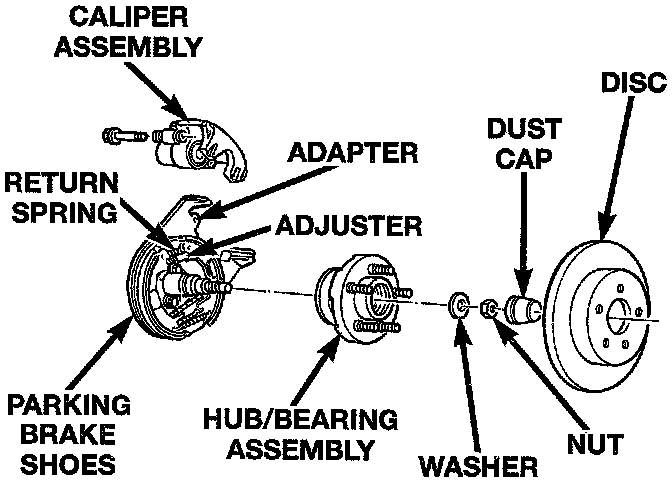 CALIPER ASSEMBLY

DISC

DUST CAP

ADAPTER

RETURN SPRING

ADJUSTER

PARKING BRAKE SHOES

HUB/BEARING ASSEMBLY

WASHER

NUT