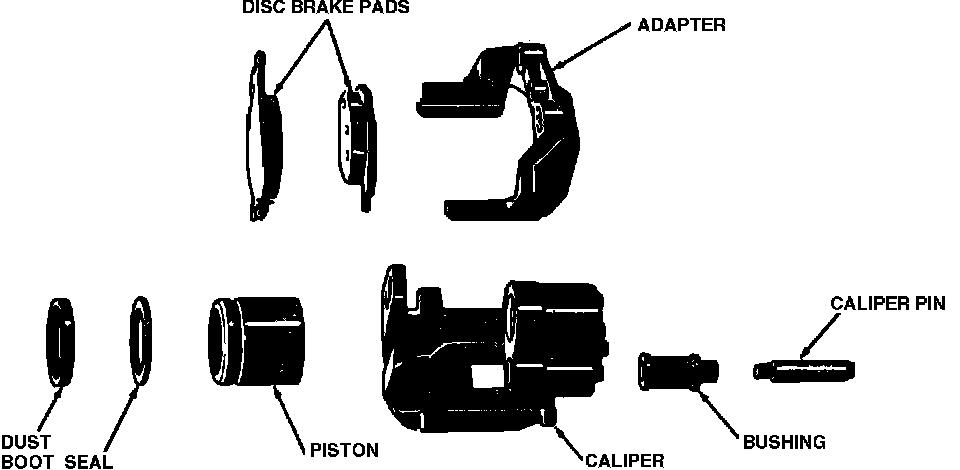 DISC BRAKE PADS
ADAPTER
CALIPER PIN
DUST BOOT
SEAL
PISTON
CALIPER
BUSHING