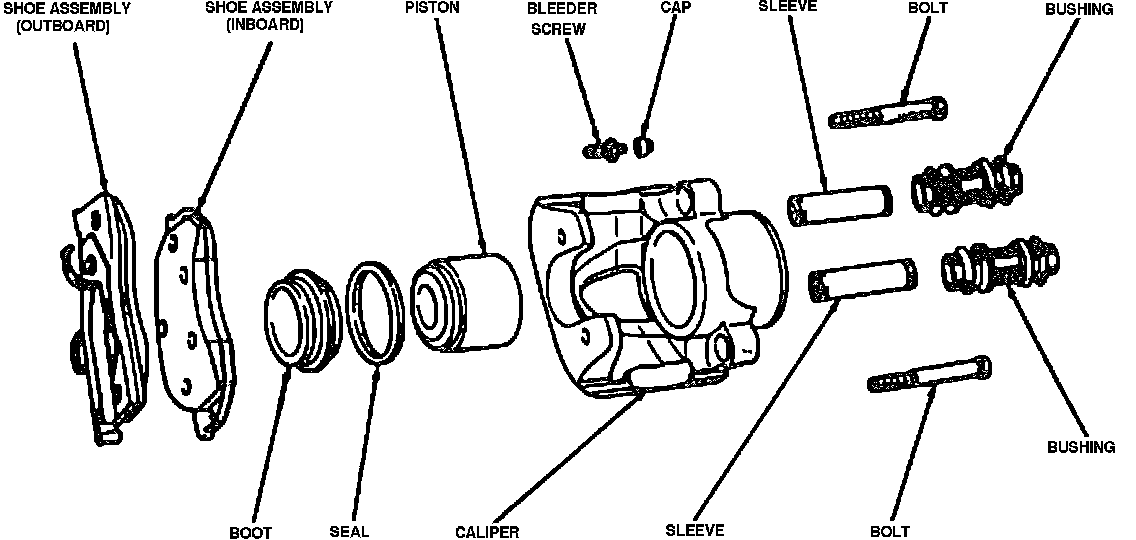 SHOE ASSEMBLY (OUTBOARD)
SHOE ASSEMBLY (INBOARD)
PISTON
BLEEDER SCREW
CAP
SLEEVE
BOLT
BUSHING
BUSHING
BOOT
SEAL
CALIPER
SLEEVE
BOLT