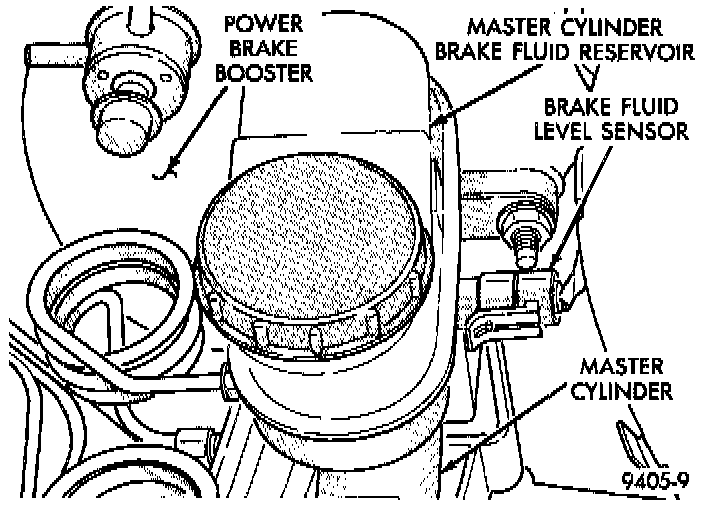 POWER BRAKE BOOSTER

MASTER CYLINDER BRAKE FLUID RESERVOIR

BRAKE FLUID LEVEL SENSOR

MASTER CYLINDER

9405-9