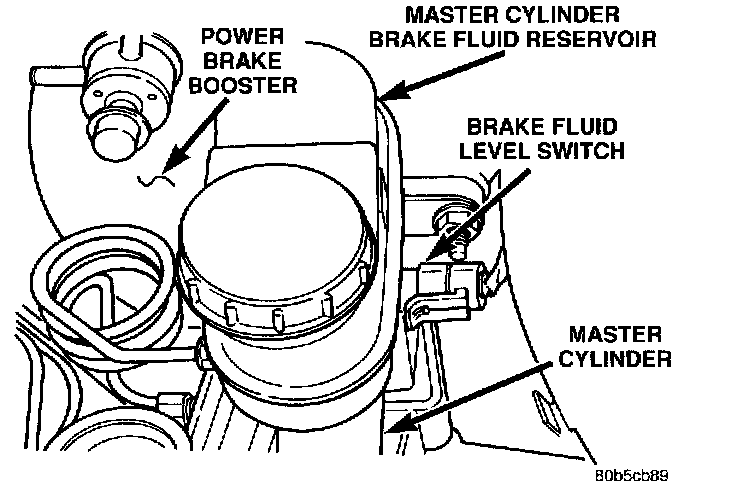 POWER BRAKE BOOSTER

MASTER CYLINDER BRAKE FLUID RESERVOIR

BRAKE FLUID LEVEL SWITCH

MASTER CYLINDER

80b5cb89