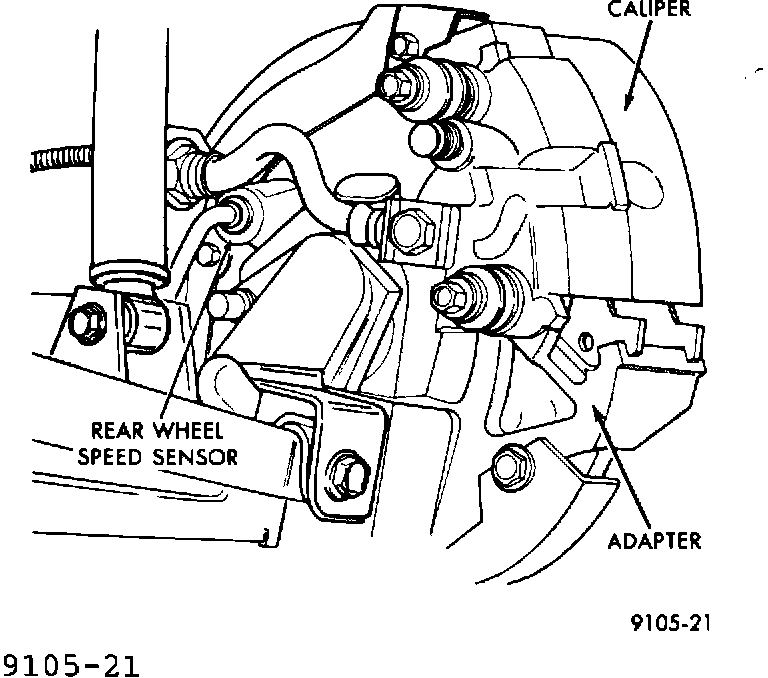 CALIPER

REAR WHEEL
SPEED SENSOR

ADAPTER

9105-21

9105-21