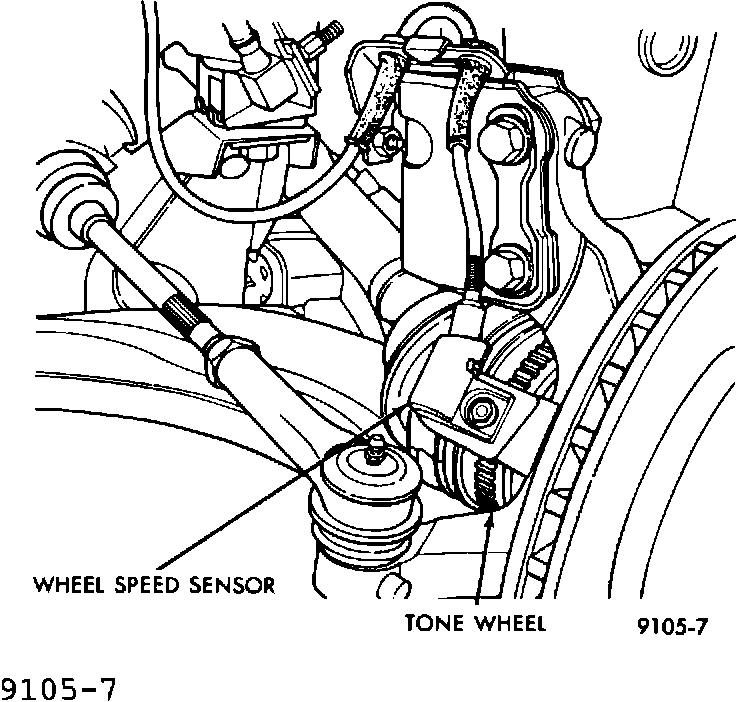 WHEEL SPEED SENSOR

TONE WHEEL

9105-7

9105-7