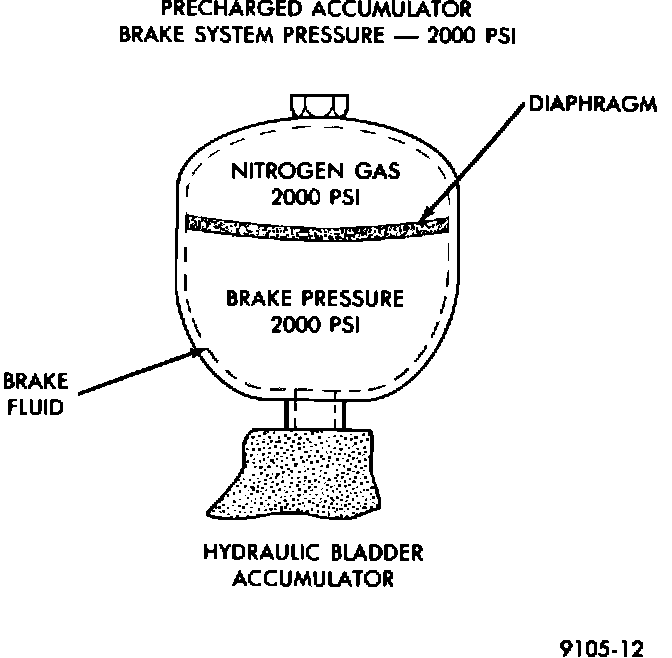 PRECHARGED ACCUMULATOR
BRAKE SYSTEM PRESSURE — 2000 PSI

DIAPHRAGM

NITROGEN GAS
2000 PSI

BRAKE PRESSURE
2000 PSI

BRAKE
FLUID

HYDRAULIC BLADDER
ACCUMULATOR

9105-12