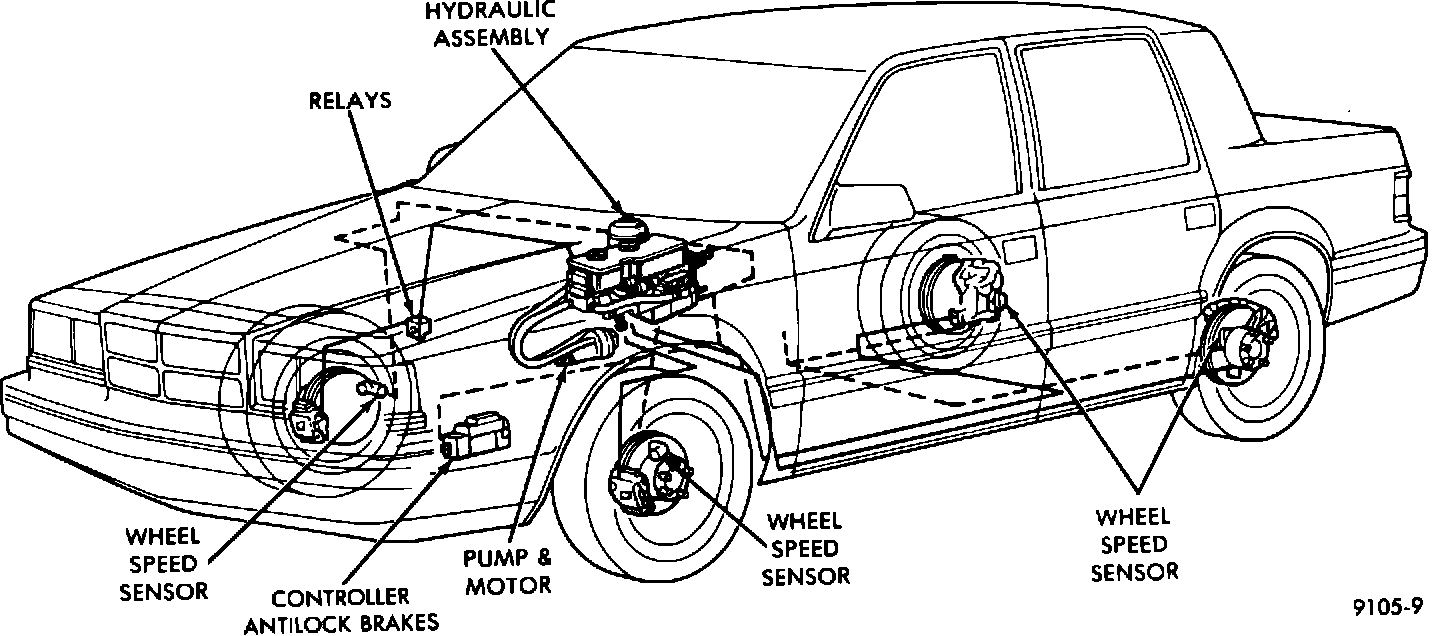 HYDRAULIC ASSEMBLY

RELAYS

WHEEL SPEED SENSOR

CONTROLLER ANTILOCK BRAKES

PUMP & MOTOR

WHEEL SPEED SENSOR

WHEEL SPEED SENSOR

9105-9