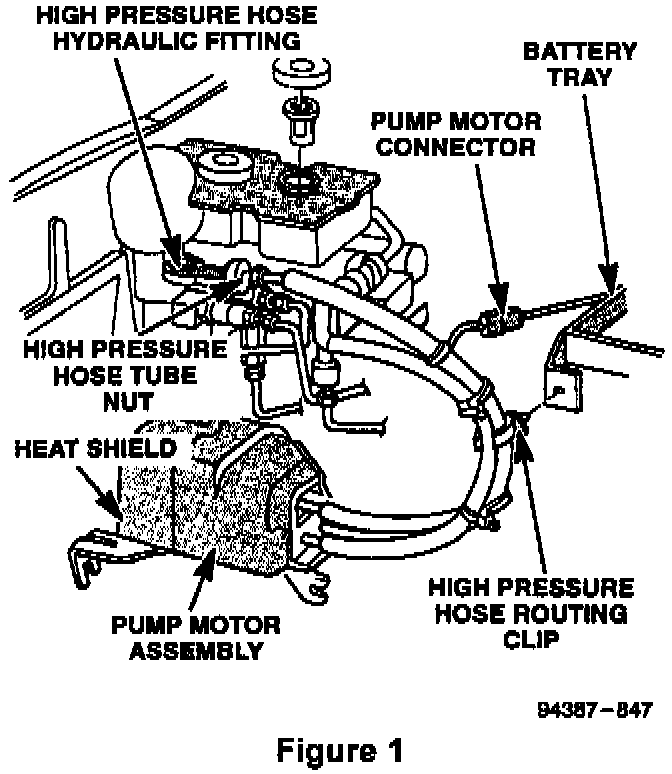 HIGH PRESSURE HOSE HYDRAULIC FITTING

BATTERY TRAY

PUMP MOTOR CONNECTOR

HIGH PRESSURE HOSE TUBE NUT

HEAT SHIELD

PUMP MOTOR ASSEMBLY

HIGH PRESSURE HOSE ROUTING CLIP

94387-847

Figure 1