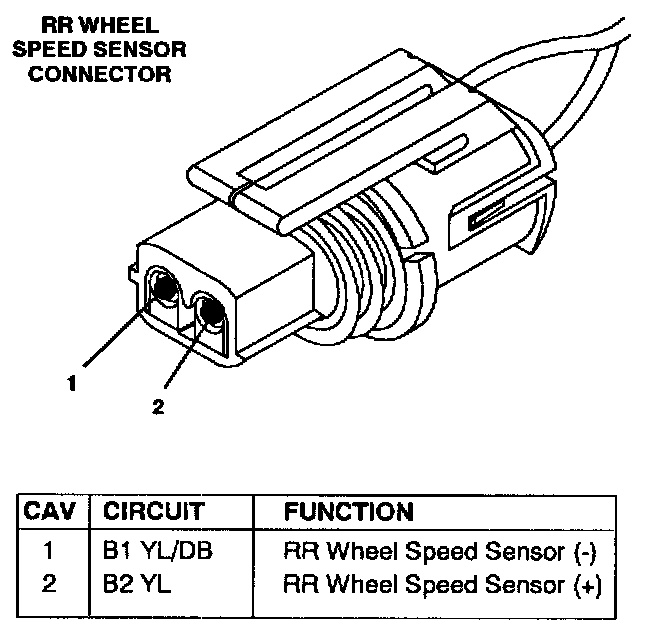 RR WHEEL SPEED SENSOR CONNECTOR

1

2

| CAV | CIRCUIT | FUNCTION |
|---|---|---|
| 1 | B1 YL/DB | RR Wheel Speed Sensor (-) |
| 2 | B2 YL | RR Wheel Speed Sensor (+) |