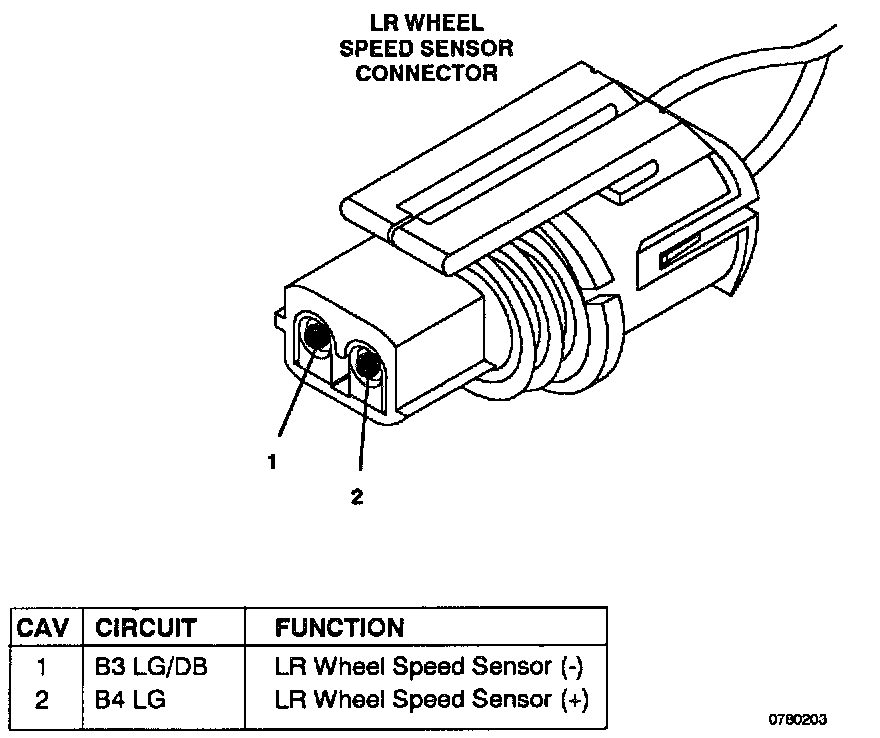 LR WHEEL SPEED SENSOR CONNECTOR

1

2

| CAV | CIRCUIT | FUNCTION |
|---|---|---|
| 1 | B3 LG/DB | LR Wheel Speed Sensor (-) |
| 2 | B4 LG | LR Wheel Speed Sensor (+) |

0780203