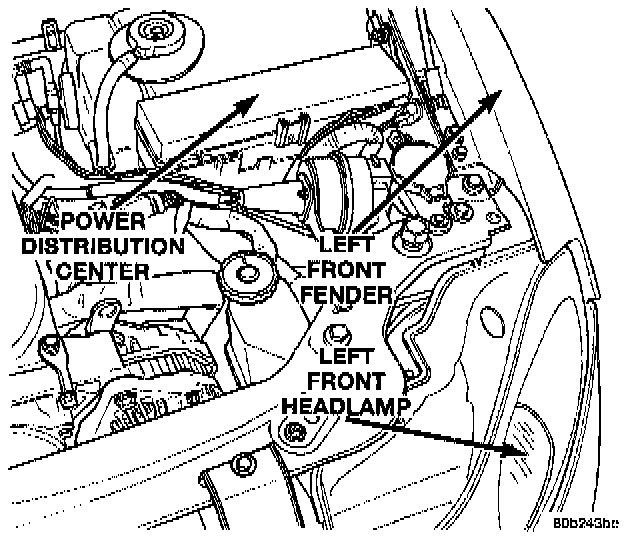 POWER
DISTRIBUTION
CENTER

LEFT
FRONT
FENDER

LEFT
FRONT
HEADLAMP

80b243bc