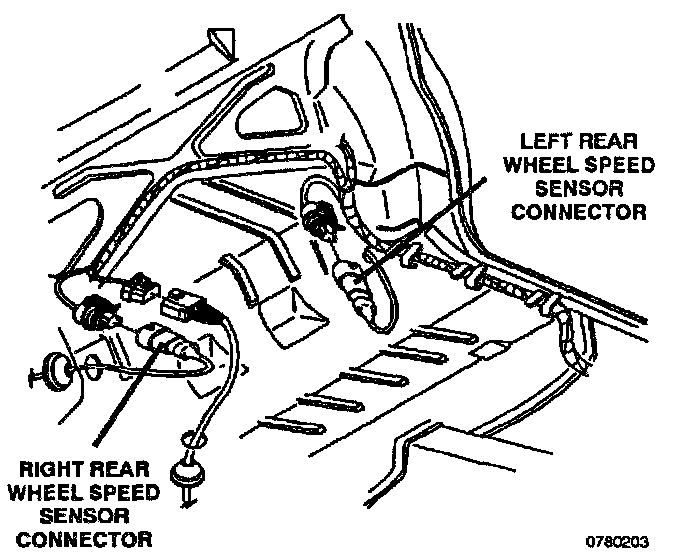 LEFT REAR WHEEL SPEED SENSOR CONNECTOR

RIGHT REAR WHEEL SPEED SENSOR CONNECTOR

0780203