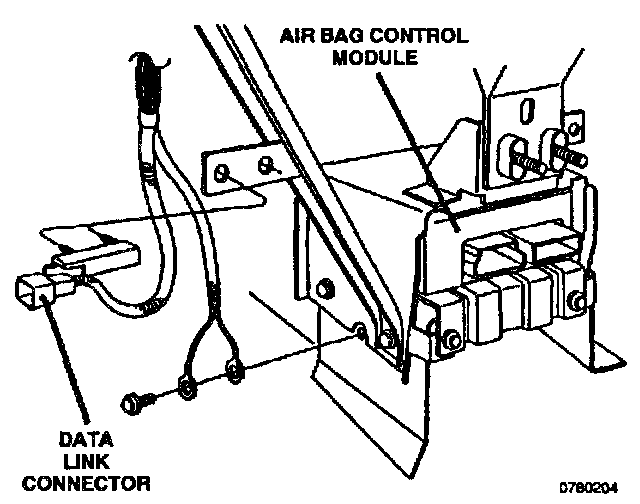 AIR BAG CONTROL MODULE

DATA LINK CONNECTOR

0760204