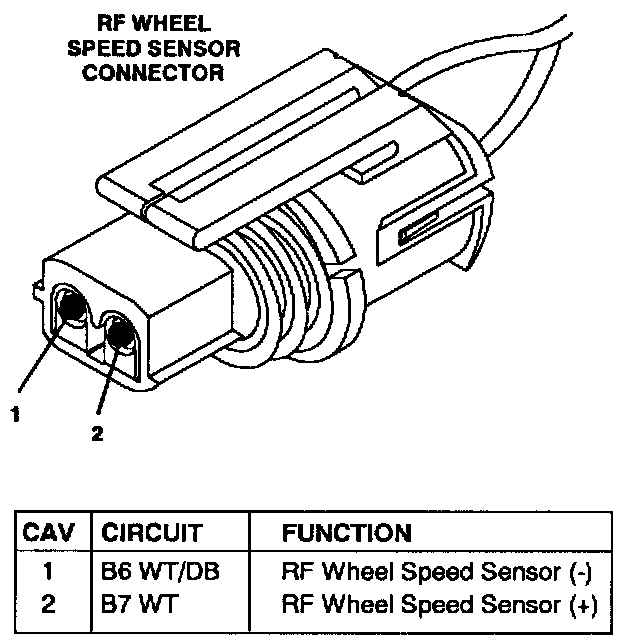 RF WHEEL
SPEED SENSOR
CONNECTOR

1

2

| CAV | CIRCUIT | FUNCTION |
|---|---|---|
| 1 | B6 WT/DB | RF Wheel Speed Sensor (-) |
| 2 | B7 WT | RF Wheel Speed Sensor (+) |