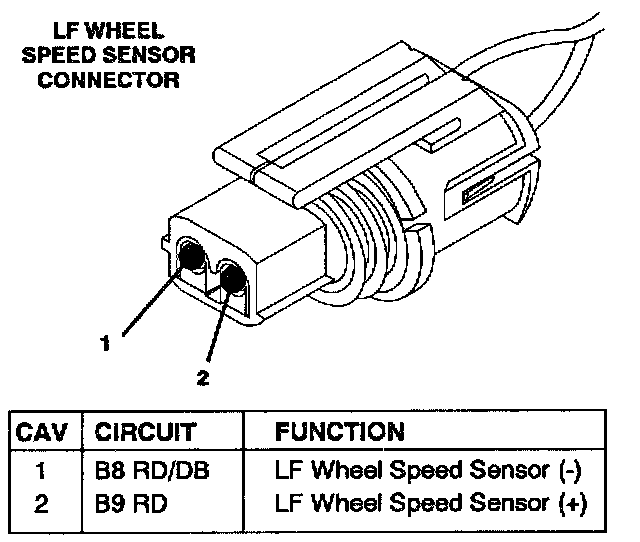 LF WHEEL SPEED SENSOR CONNECTOR

1

2

| CAV | CIRCUIT | FUNCTION |
|---|---|---|
| 1 | B8 RD/DB | LF Wheel Speed Sensor (-) |
| 2 | B9 RD | LF Wheel Speed Sensor (+) |