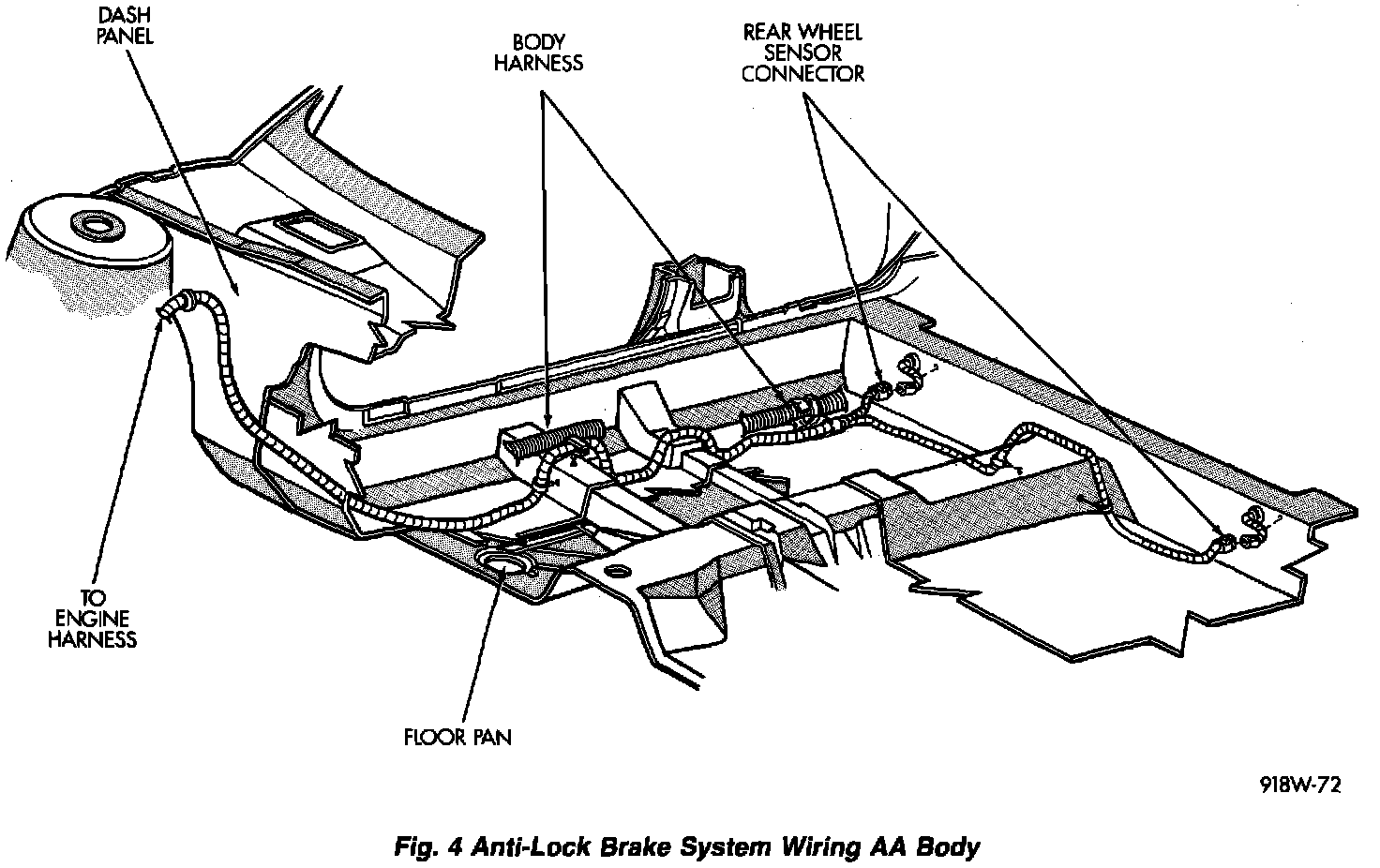 DASH PANEL

BODY HARNESS

REAR WHEEL SENSOR CONNECTOR

TO ENGINE HARNESS

FLOOR PAN

918W-72

Fig. 4 Anti-Lock Brake System Wiring AA Body