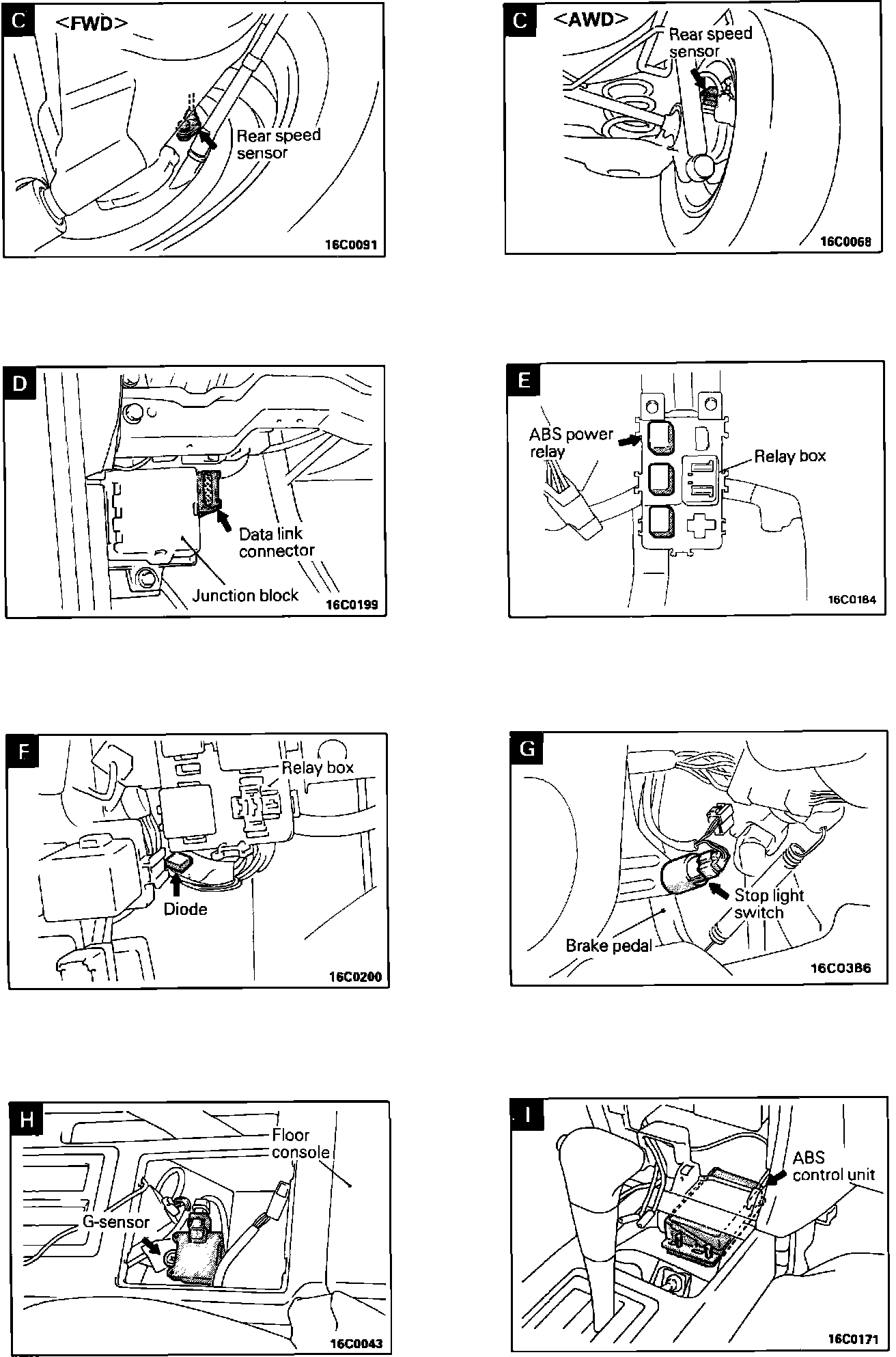 C <FWD>
Rear speed sensor
16C0091

C <AWD>
Rear speed sensor
16C0068

D
Data link connector
Junction block
16C0199

E
ABS power relay
Relay box
16C0184

F
Relay box
Diode
16C0200

G
Stop light switch
Brake pedal
16C0386

H
Floor console
G-sensor
16C0043

I
ABS control unit
16C0171