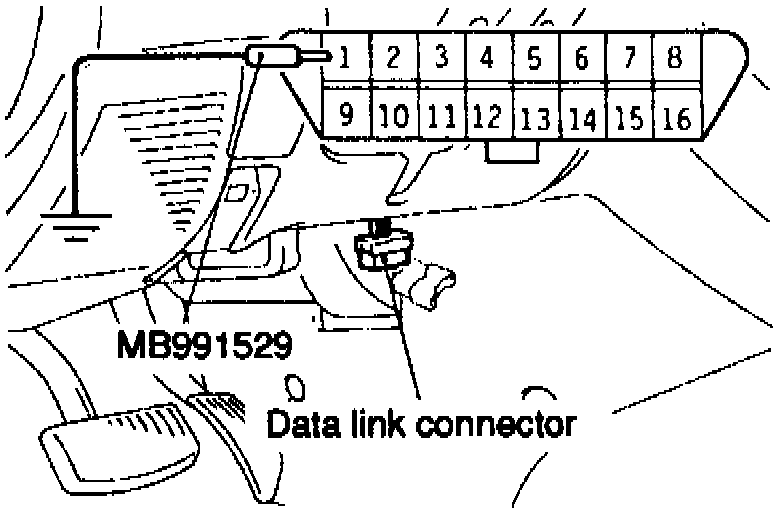 1 2 3 4 5 6 7 8
9 10 11 12 13 14 15 16

MB991529

Data link connector