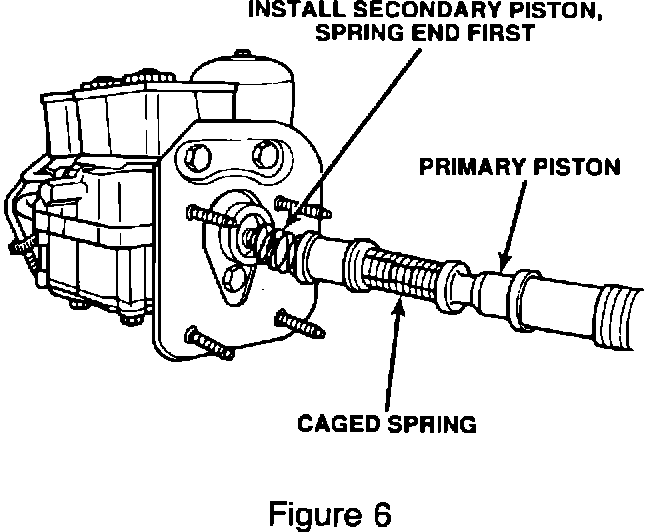 INSTALL SECONDARY PISTON, SPRING END FIRST

PRIMARY PISTON

CAGED SPRING

Figure 6