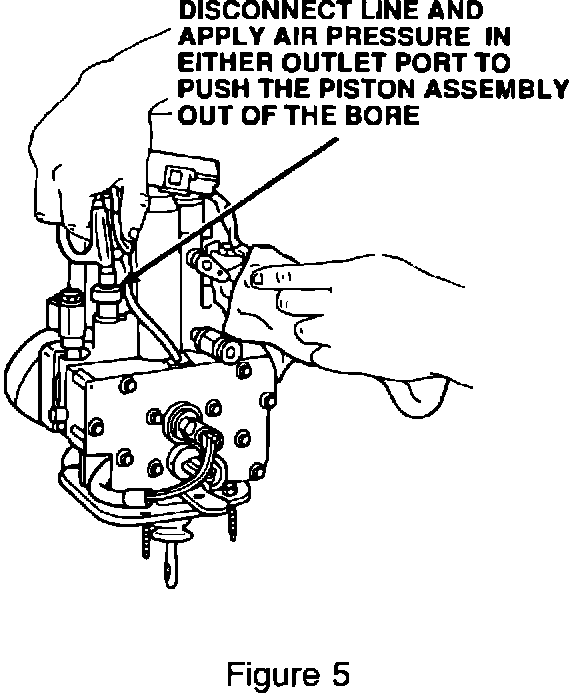 DISCONNECT LINE AND APPLY AIR PRESSURE IN EITHER OUTLET PORT TO PUSH THE PISTON ASSEMBLY OUT OF THE BORE

Figure 5