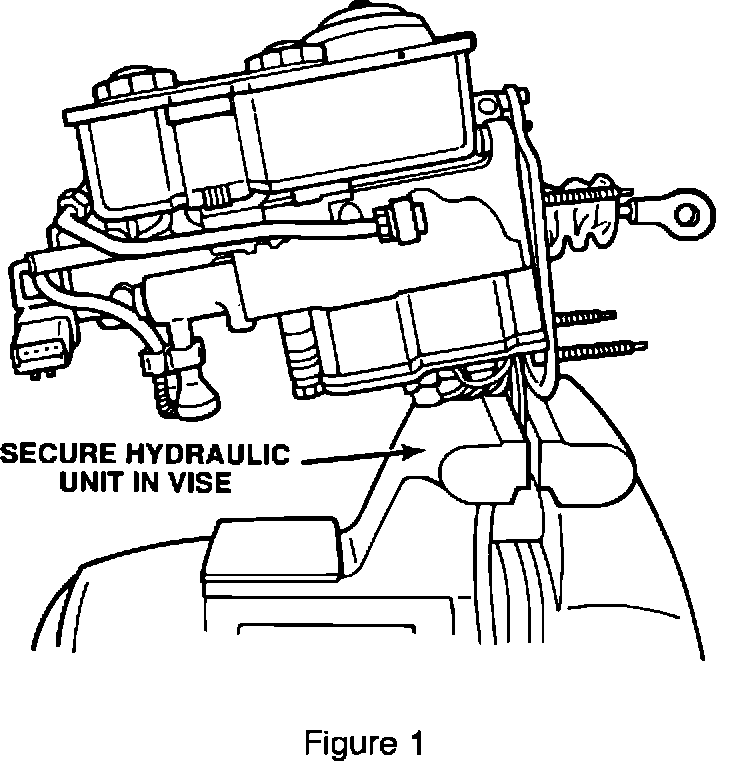 SECURE HYDRAULIC UNIT IN VISE

Figure 1