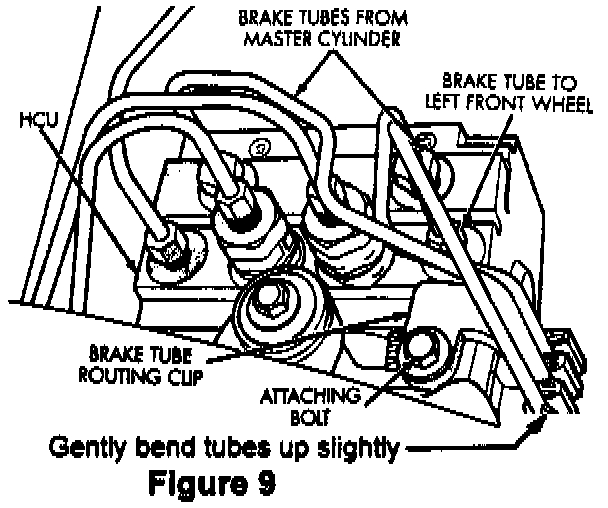 BRAKE TUBES FROM MASTER CYLINDER

BRAKE TUBE TO LEFT FRONT WHEEL

HCU

BRAKE TUBE ROUTING CLIP

ATTACHING BOLT

Gently bend tubes up slightly

Figure 9