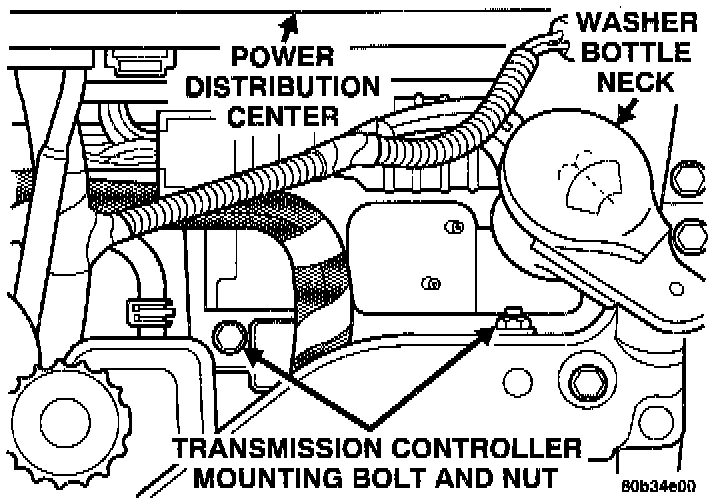 POWER DISTRIBUTION CENTER

WASHER BOTTLE NECK

TRANSMISSION CONTROLLER MOUNTING BOLT AND NUT

80b34e00