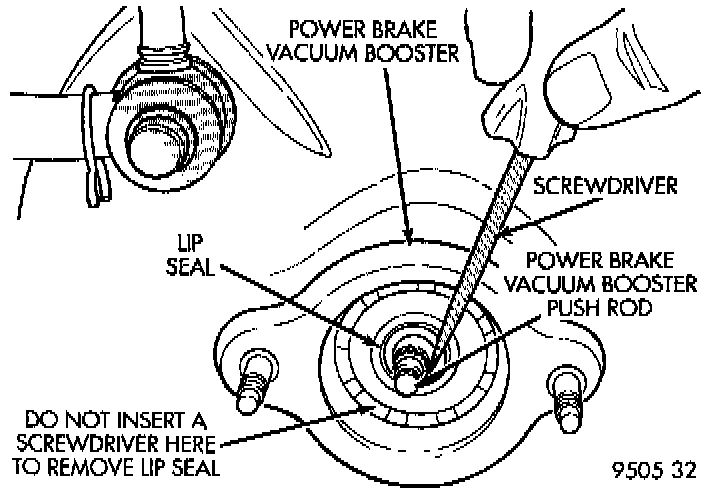 POWER BRAKE
VACUUM BOOSTER

SCREWDRIVER

LIP
SEAL

POWER BRAKE
VACUUM BOOSTER
PUSH ROD

DO NOT INSERT A
SCREWDRIVER HERE
TO REMOVE LIP SEAL

9505 32