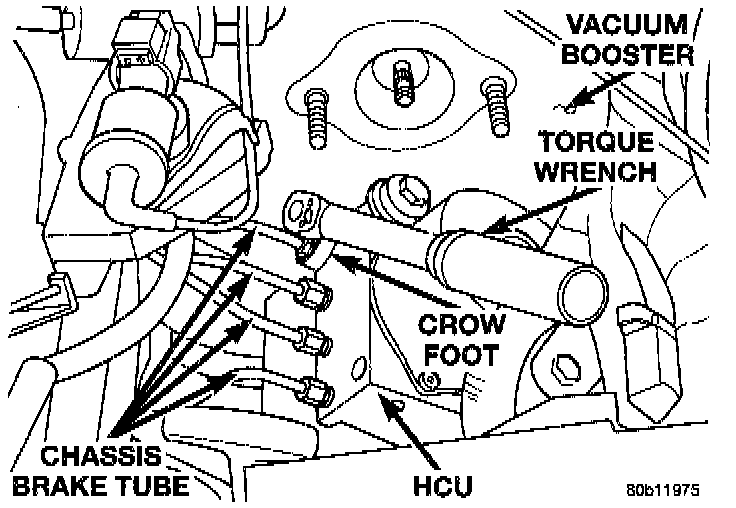 VACUUM BOOSTER

TORQUE WRENCH

CROW FOOT

CHASSIS BRAKE TUBE

HCU

80b11975