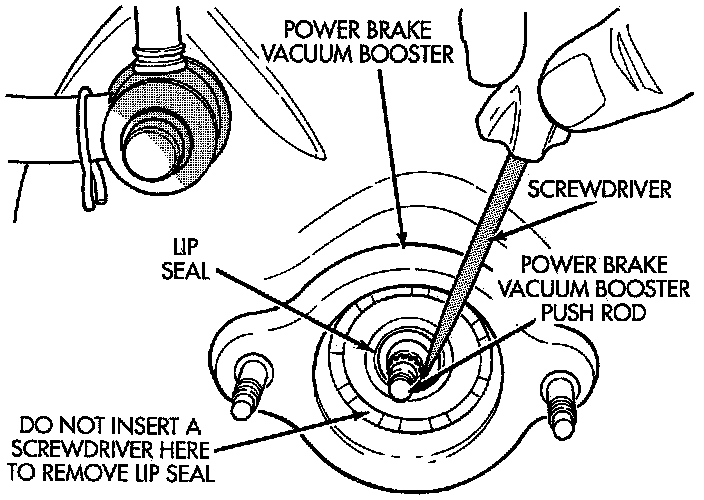 POWER BRAKE VACUUM BOOSTER

SCREWDRIVER

LIP SEAL

POWER BRAKE VACUUM BOOSTER PUSH ROD

DO NOT INSERT A SCREWDRIVER HERE TO REMOVE LIP SEAL