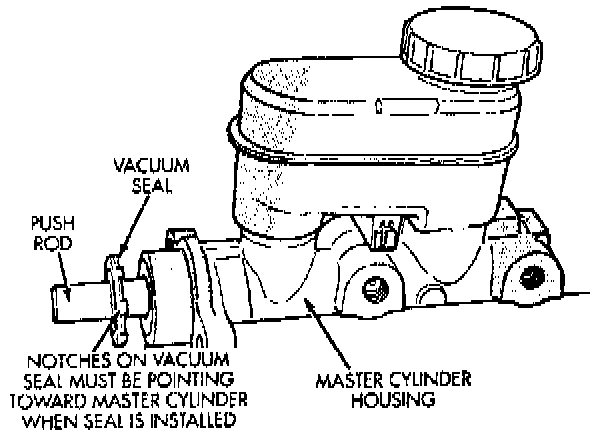 VACUUM SEAL

PUSH ROD

NOTCHES ON VACUUM SEAL MUST BE POINTING TOWARD MASTER CYLINDER WHEN SEAL IS INSTALLED

MASTER CYLINDER HOUSING