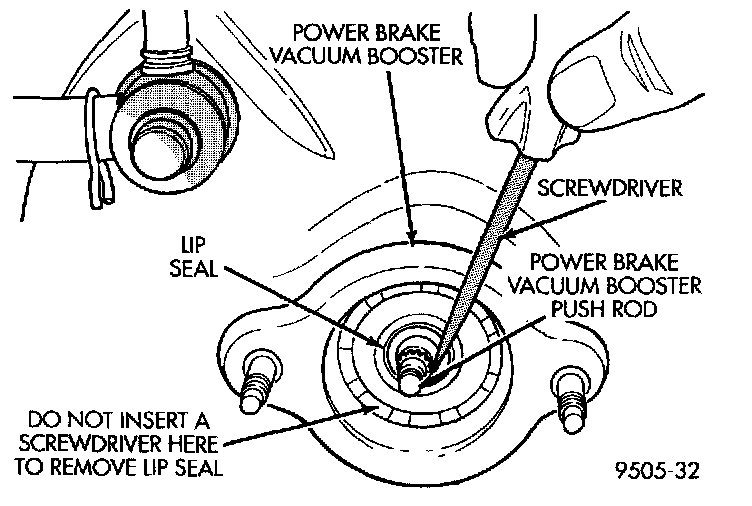 POWER BRAKE VACUUM BOOSTER

SCREWDRIVER

LIP SEAL

POWER BRAKE VACUUM BOOSTER PUSH ROD

DO NOT INSERT A SCREWDRIVER HERE TO REMOVE LIP SEAL

9505-32