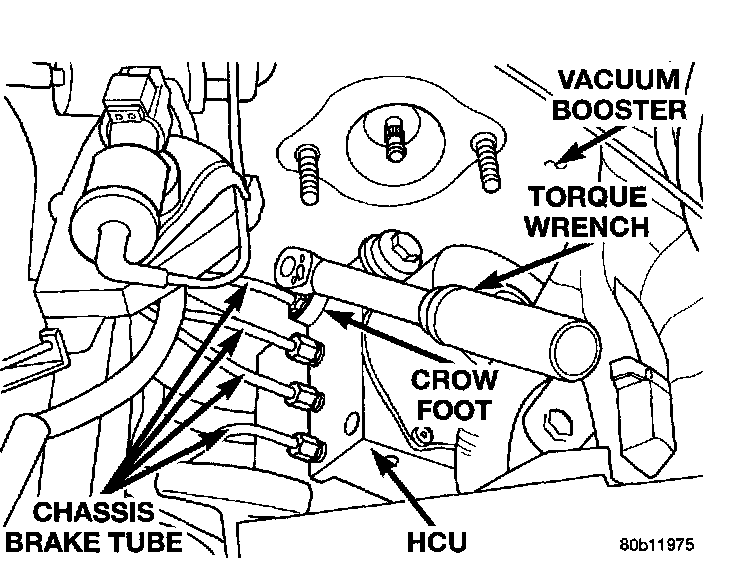 VACUUM
BOOSTER

TORQUE
WRENCH

CROW
FOOT

CHASSIS
BRAKE TUBE

HCU

80b11975