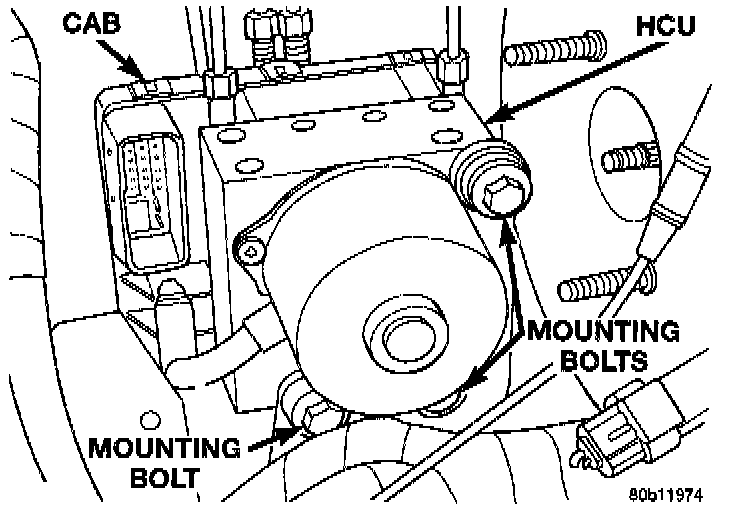 CAB

HCU

MOUNTING BOLTS

MOUNTING BOLT

80b11974