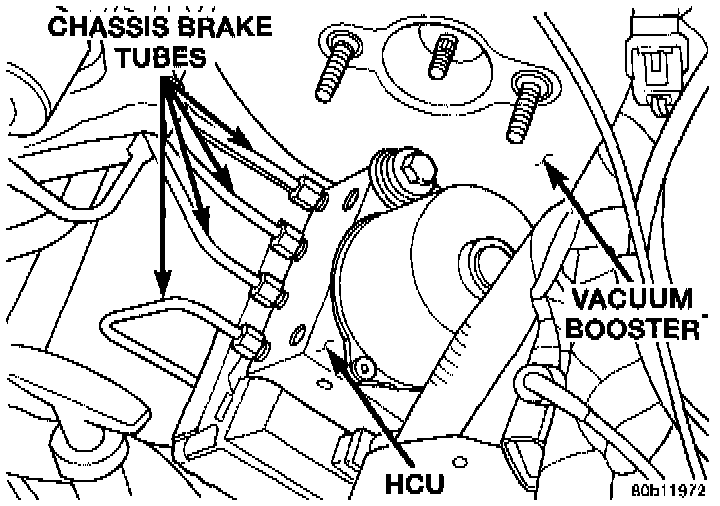 CHASSIS BRAKE TUBES

VACUUM BOOSTER

HCU

80b11972