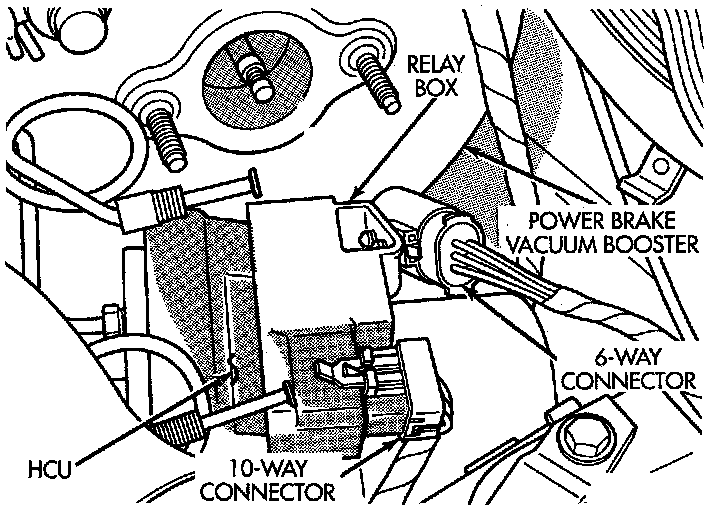 RELAY BOX

POWER BRAKE VACUUM BOOSTER

6-WAY CONNECTOR

HCU

10-WAY CONNECTOR