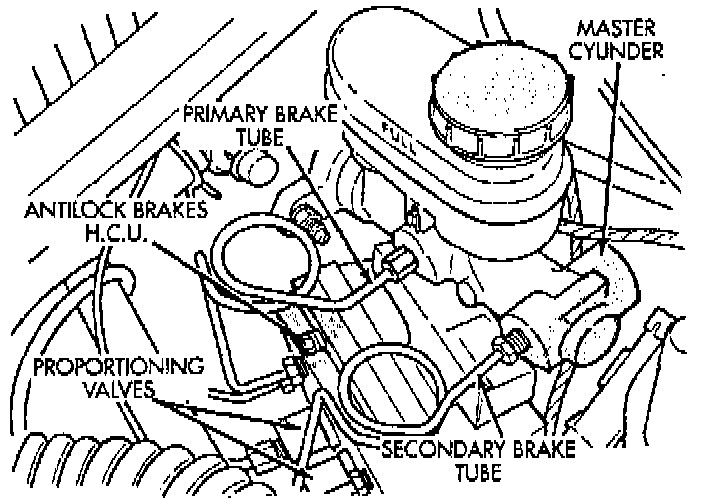 MASTER CYUNDER

PRIMARY BRAKE TUBE

FULL

ANTILOCK BRAKES H.C.U.

PROPORTIONING VALVES

SECONDARY BRAKE TUBE