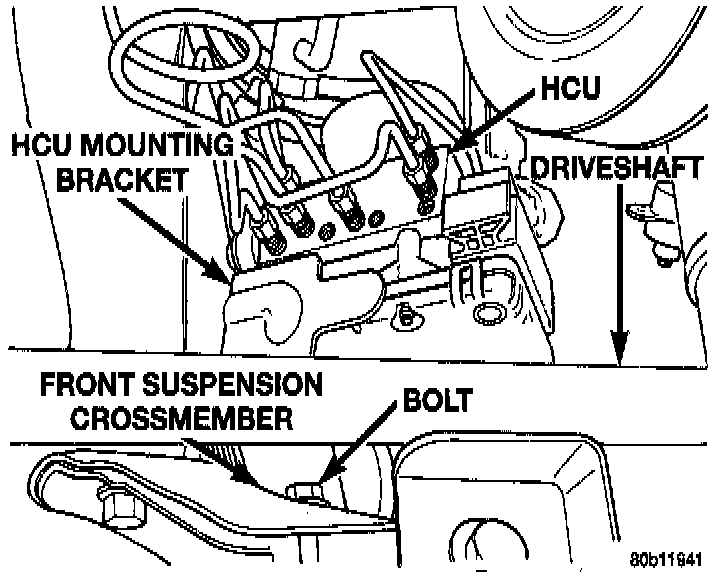 HCU

HCU MOUNTING BRACKET

DRIVESHAFT

FRONT SUSPENSION CROSSMEMBER

BOLT

80b11941