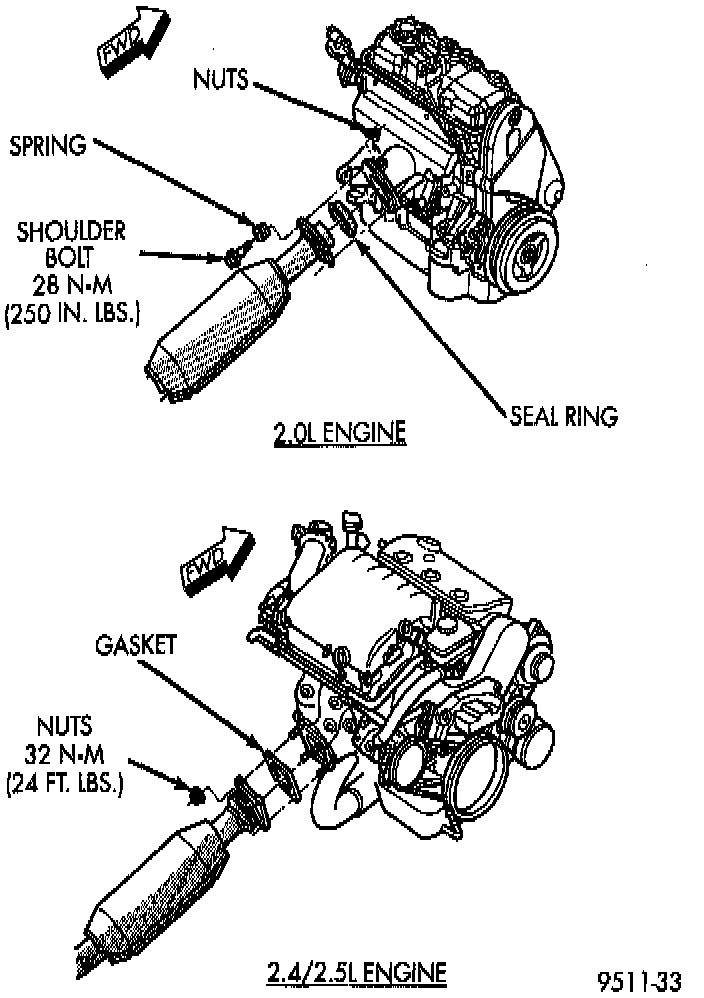 FWD

NUTS

SPRING

SHOULDER BOLT 28 N•M (250 IN. LBS.)

SEAL RING

2.0L ENGINE

FWD

GASKET

NUTS 32 N•M (24 FT. LBS.)

2.4/2.5L ENGINE

9511-33