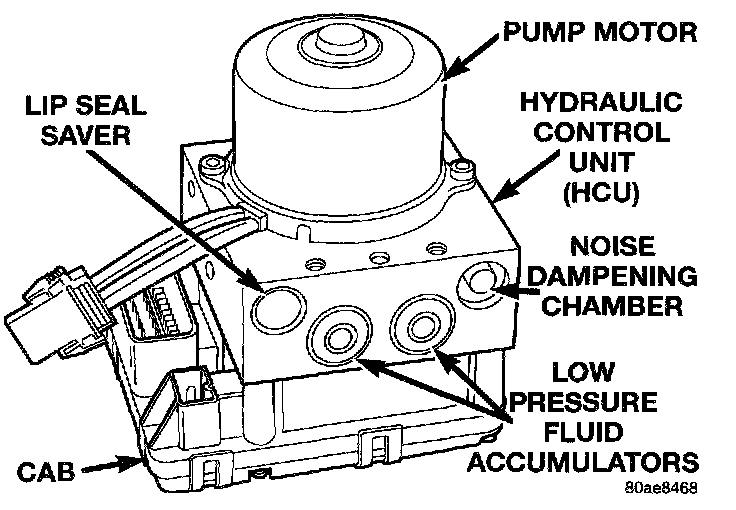 PUMP MOTOR

LIP SEAL SAVER

HYDRAULIC CONTROL UNIT (HCU)

NOISE DAMPENING CHAMBER

LOW PRESSURE FLUID ACCUMULATORS

CAB

80ae8468