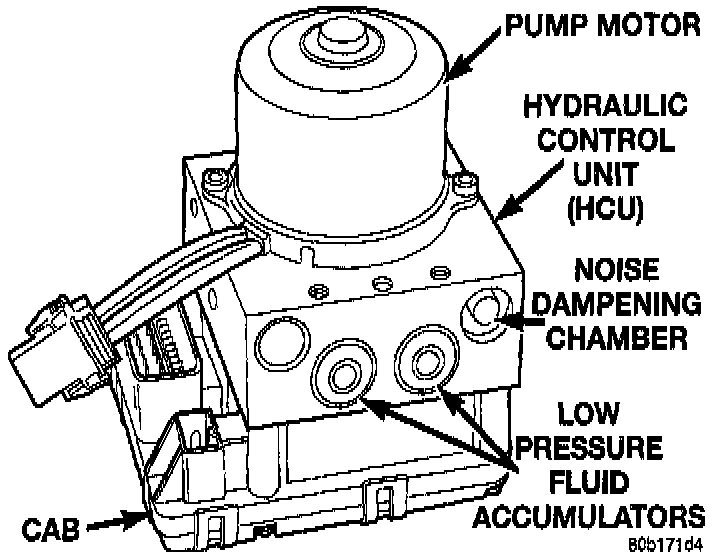 PUMP MOTOR

HYDRAULIC CONTROL UNIT (HCU)

NOISE DAMPENING CHAMBER

LOW PRESSURE FLUID ACCUMULATORS

CAB

80b171d4