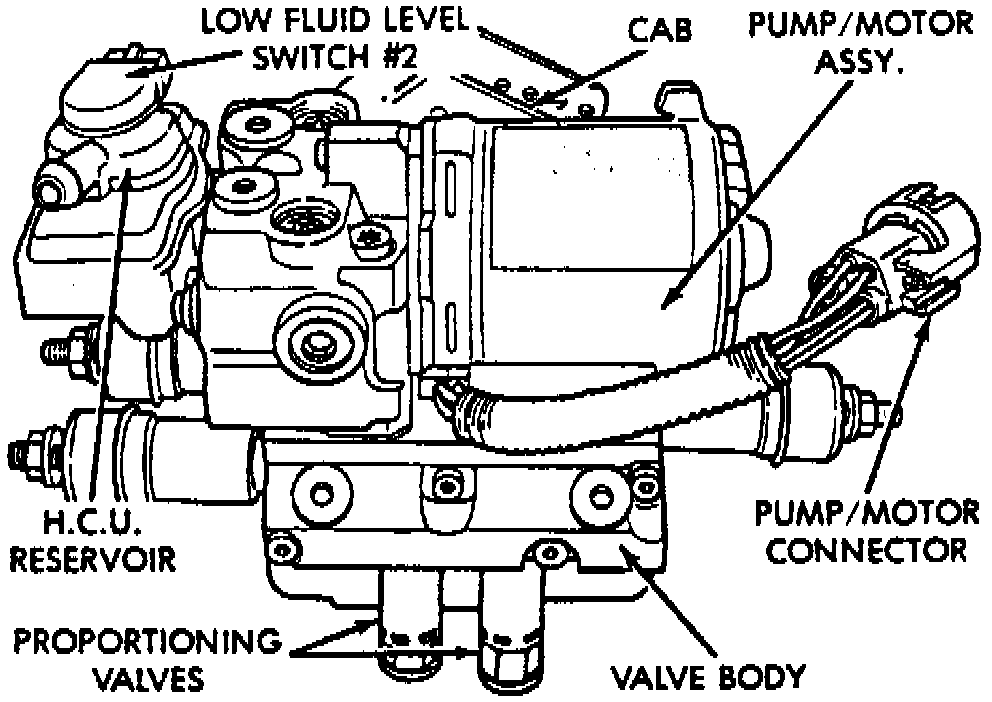 LOW FLUID LEVEL SWITCH #2

CAB

PUMP/MOTOR ASSY.

H.C.U. RESERVOIR

PUMP/MOTOR CONNECTOR

PROPORTIONING VALVES

VALVE BODY