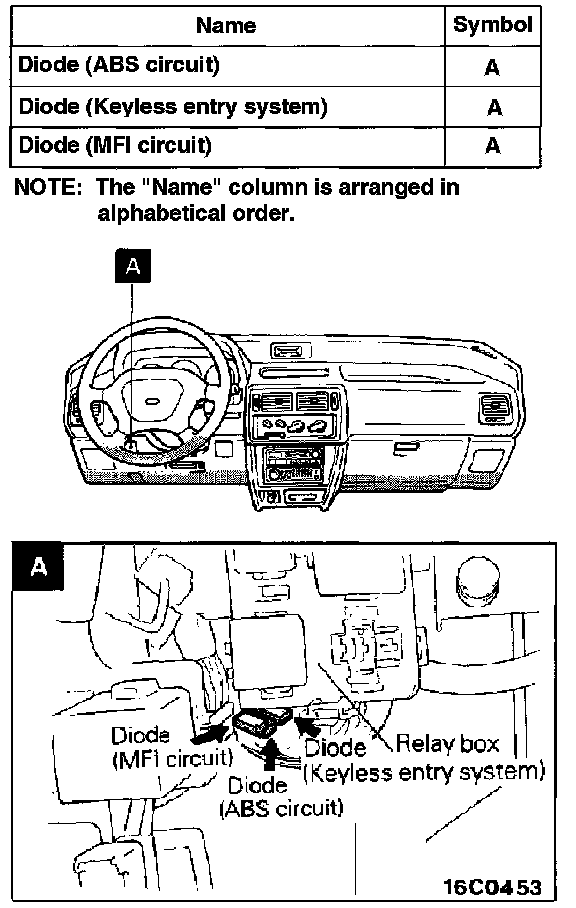 | Name | Symbol |
|---|---|
| Diode (ABS circuit) | A |
| Diode (Keyless entry system) | A |
| Diode (MFI circuit) | A |

NOTE: The "Name" column is arranged in alphabetical order.

A

A

Diode (MFI circuit)

Diode (ABS circuit)

Diode (Keyless entry system)

Relay box

16C0453