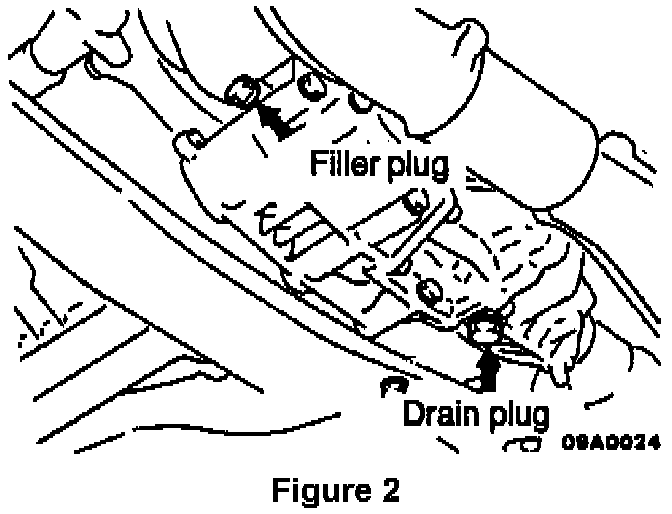 Filler plug

Drain plug

09A0024

Figure 2